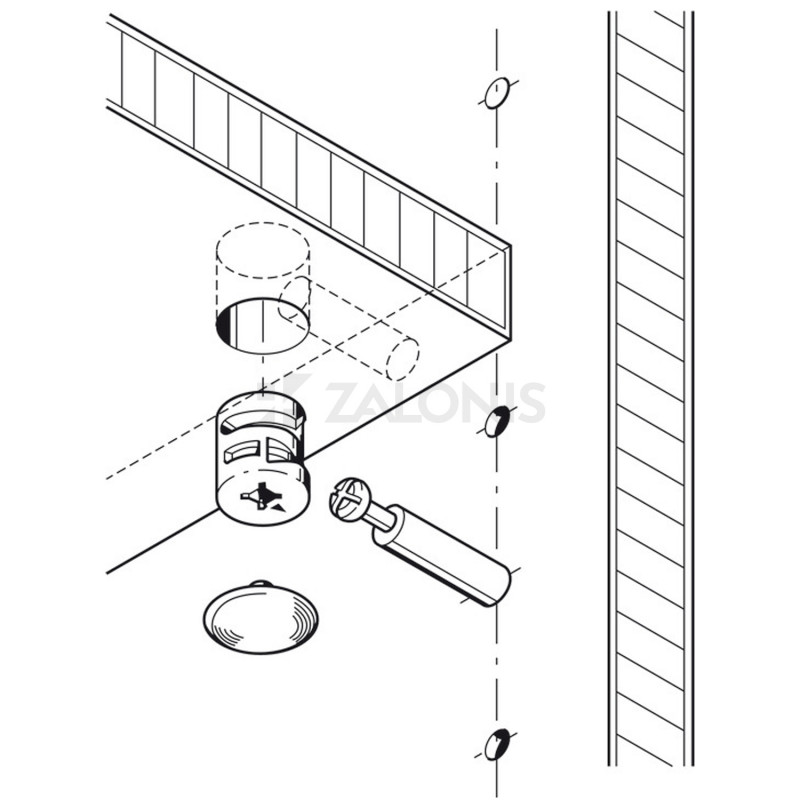 ZALONIS