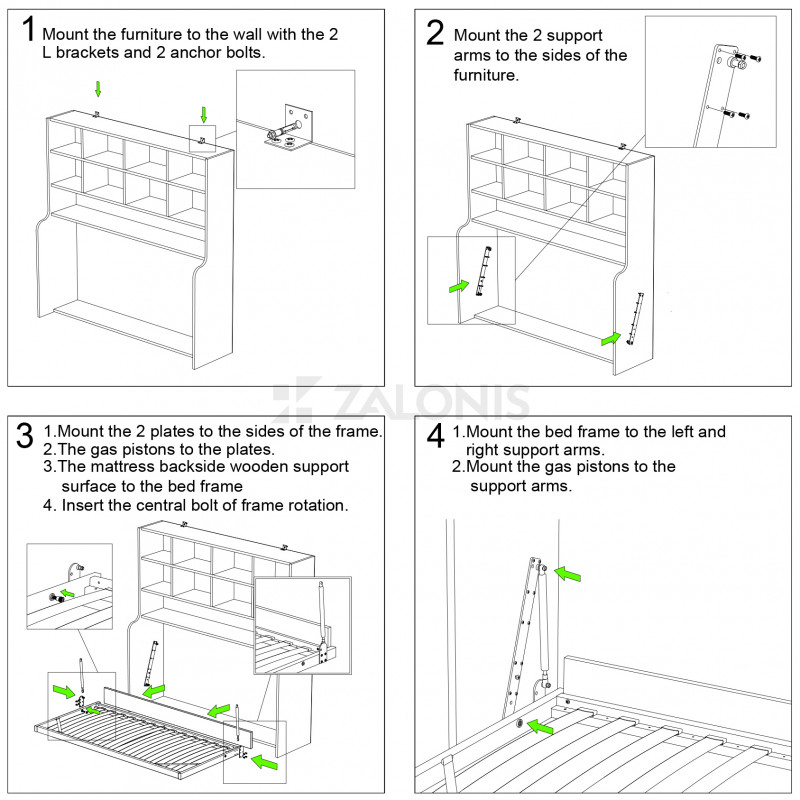 1 Mount the furniture to the wall with the 2 L brackets and 2 anchor bolts.

2 Mount the 2 support arms to the sides of the furniture.

ZALONIS

3 1.Mount the 2 plates to the sides of the frame.
2.The gas pistons to the plates.
3.The mattress backside wooden support surface to the bed frame
4. Insert the central bolt of frame rotation.

4 1.Mount the bed frame to the left and right support arms.
2.Mount the gas pistons to the support arms.