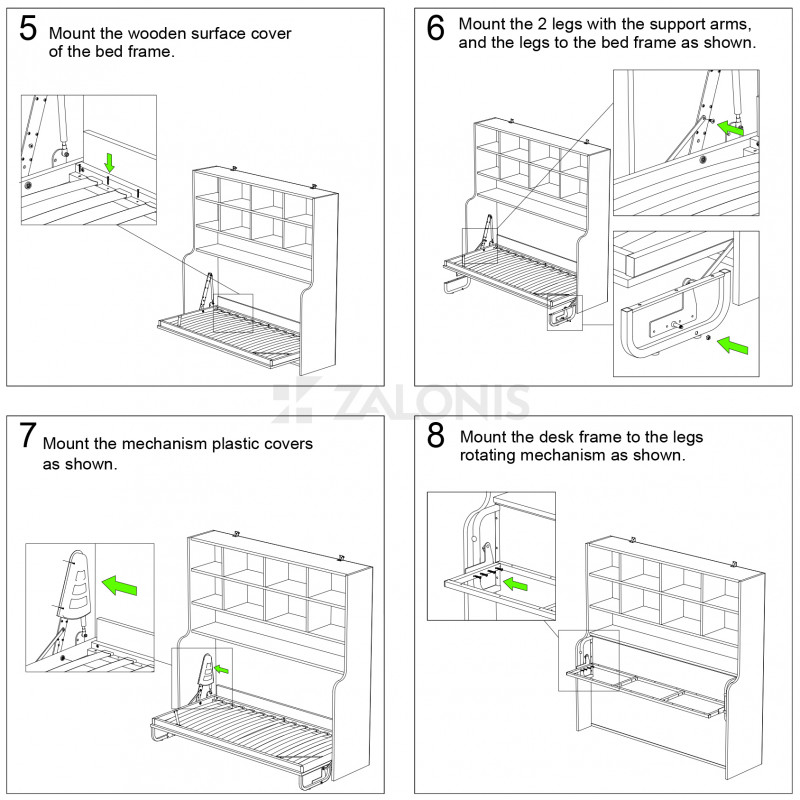 5 Mount the wooden surface cover of the bed frame.

6 Mount the 2 legs with the support arms, and the legs to the bed frame as shown.

ZALONIS

7 Mount the mechanism plastic covers as shown.

8 Mount the desk frame to the legs rotating mechanism as shown.