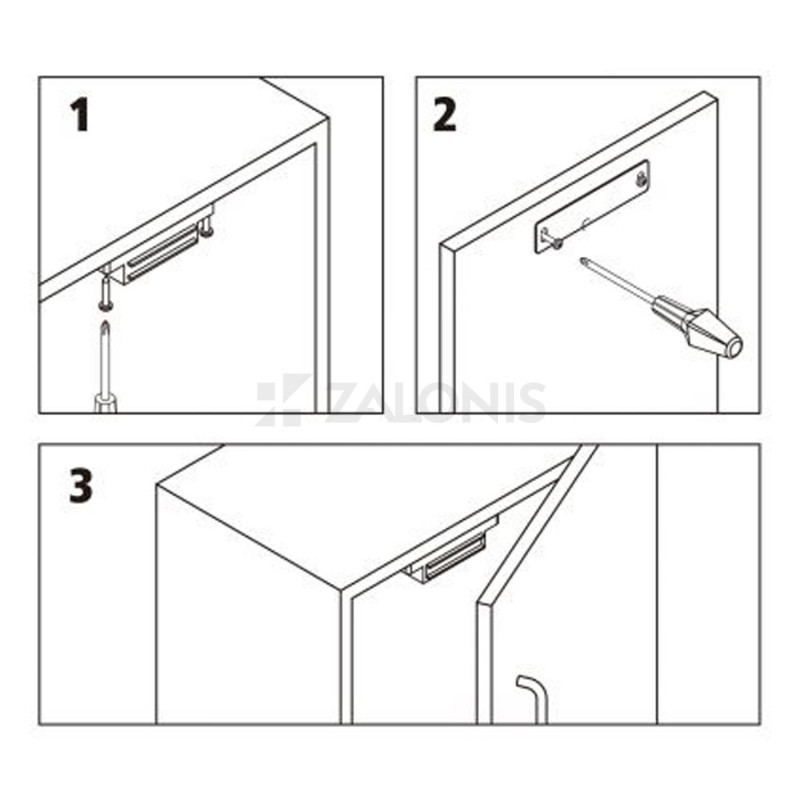 1

2

ZALONIS

3