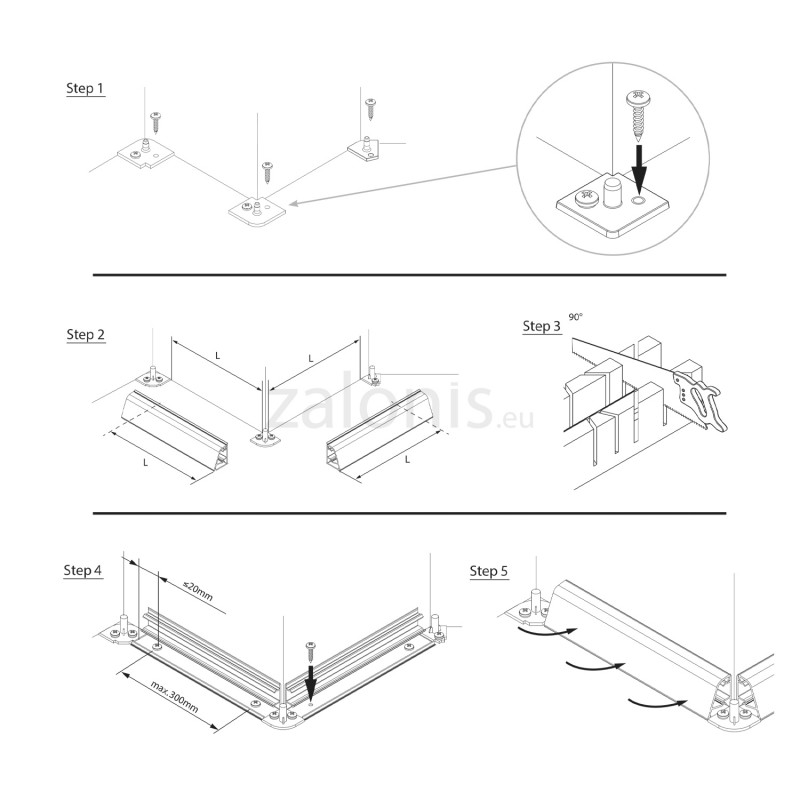 Step 1

Step 2

L

L

L

L

zalonis.eu

Step 3

90°

Step 4

≤20mm

max.300mm

Step 5