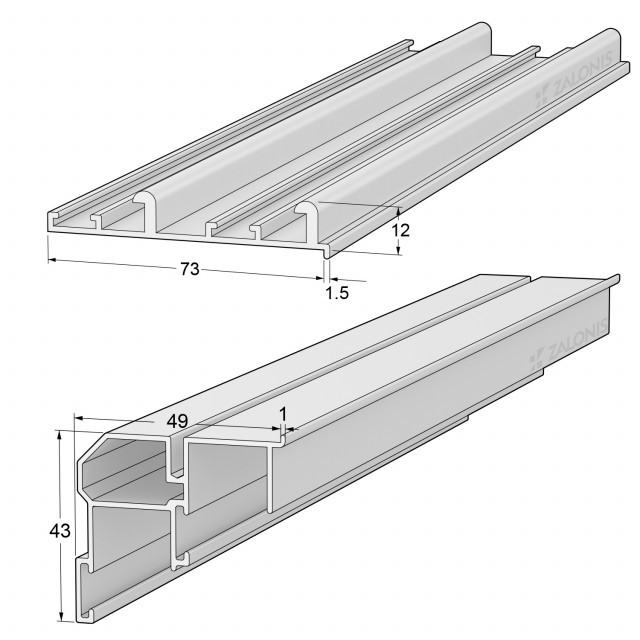 ZALONIS

12

73

1.5

ZALONIS

49

1

43